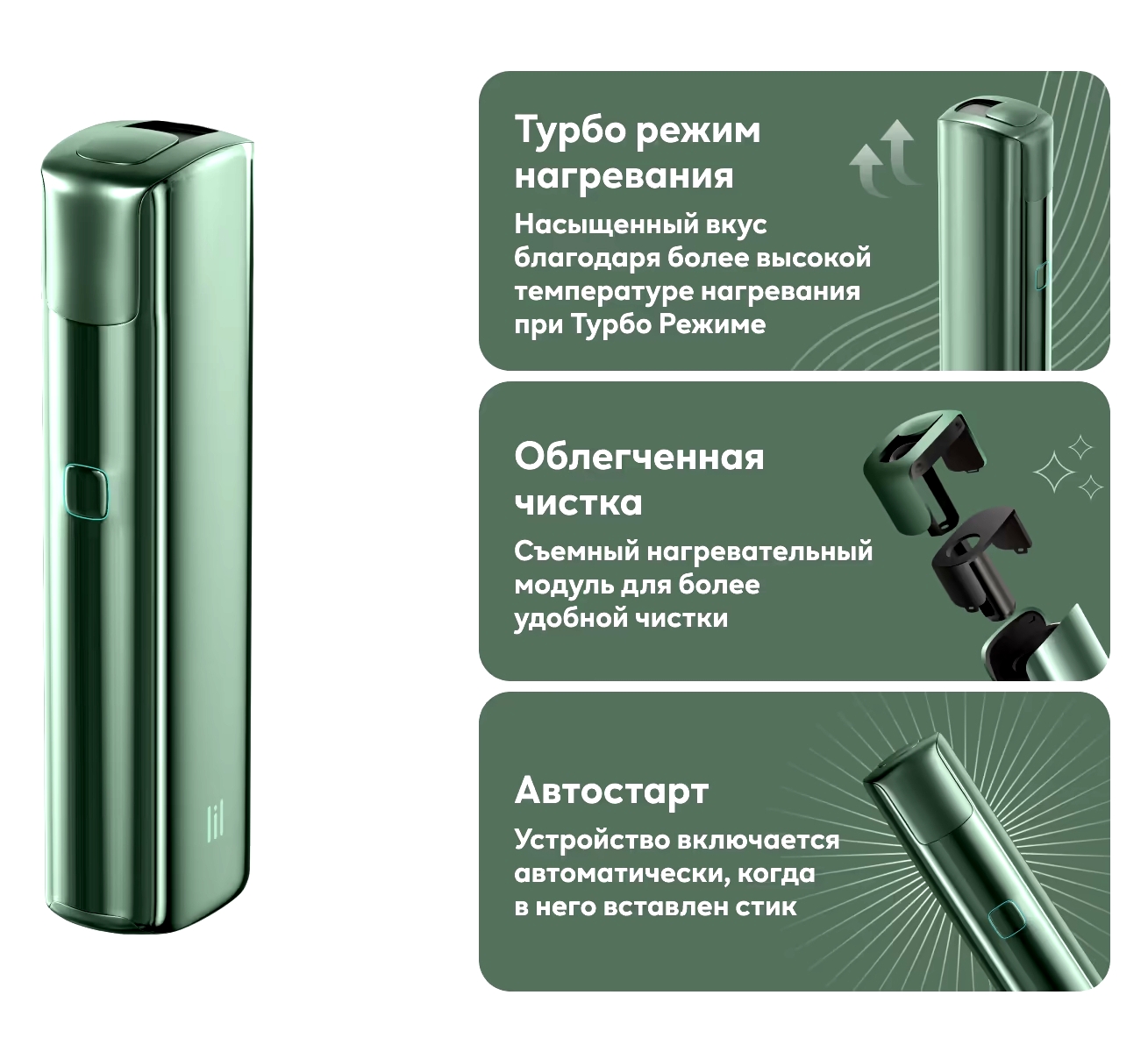 lil

Турбо режим нагревания

Насыщенный вкус благодаря более высокой температуре нагревания при Турбо Режиме

Облегченная чистка

Съемный нагревательный модуль для более удобной чистки

Автостарт

Устройство включается автоматически, когда в него вставлен стик